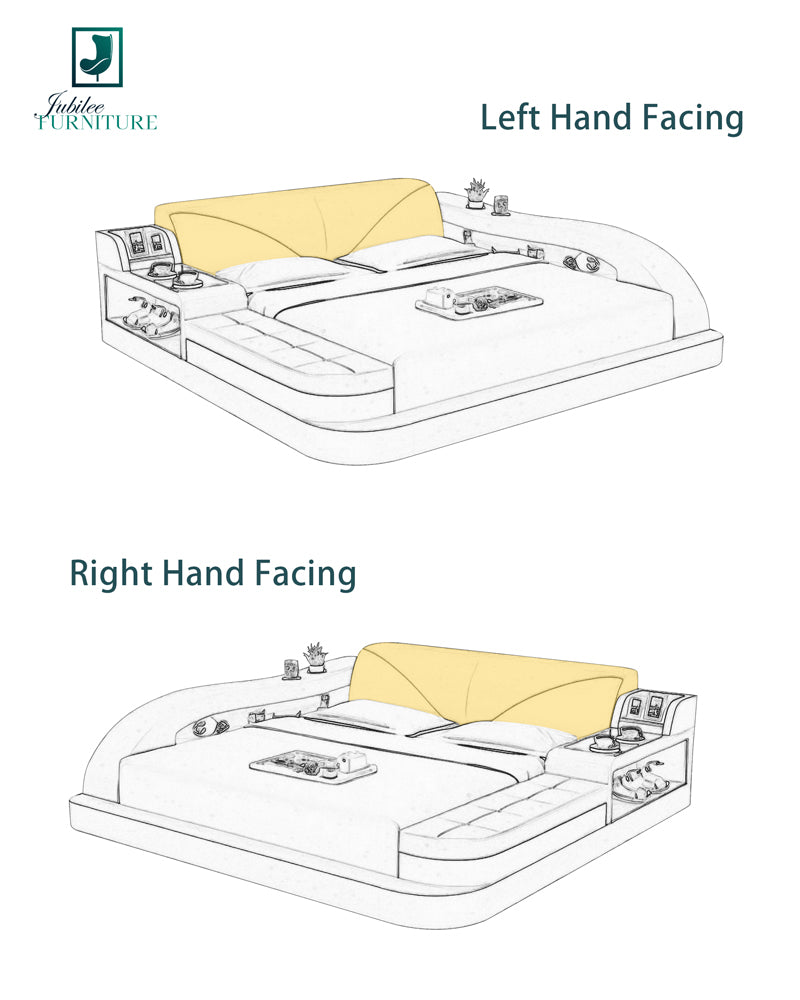 Jubilee
FURNITURE

Left Hand Facing

Right Hand Facing