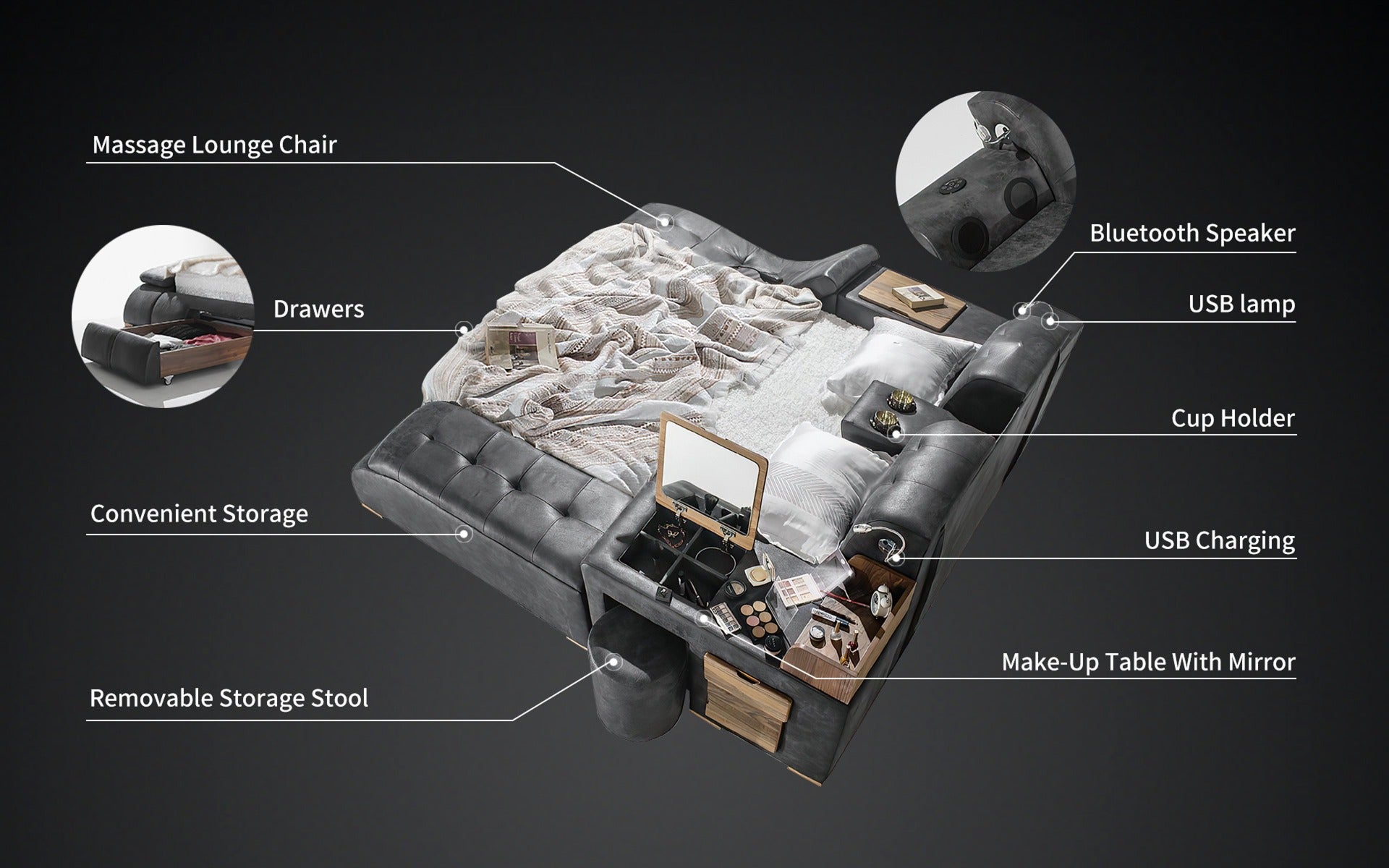 Massage Lounge Chair

Drawers

Convenient Storage

Removable Storage Stool

Bluetooth Speaker

USB lamp

Cup Holder

USB Charging

Make-Up Table With Mirror