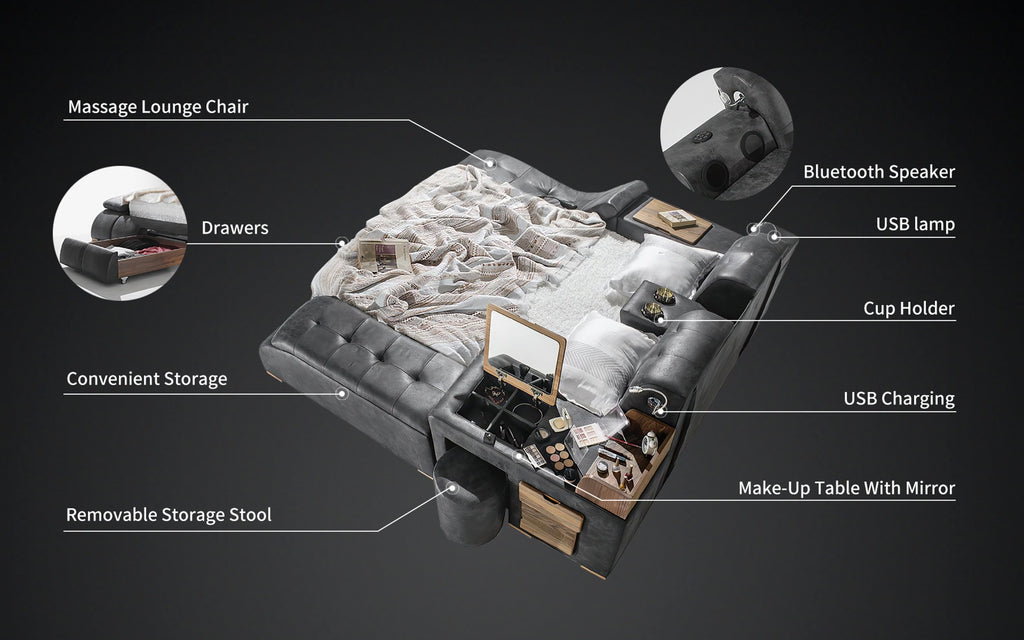 Massage Lounge Chair

Drawers

Convenient Storage

Removable Storage Stool

Bluetooth Speaker

USB lamp

Cup Holder

USB Charging

Make-Up Table With Mirror